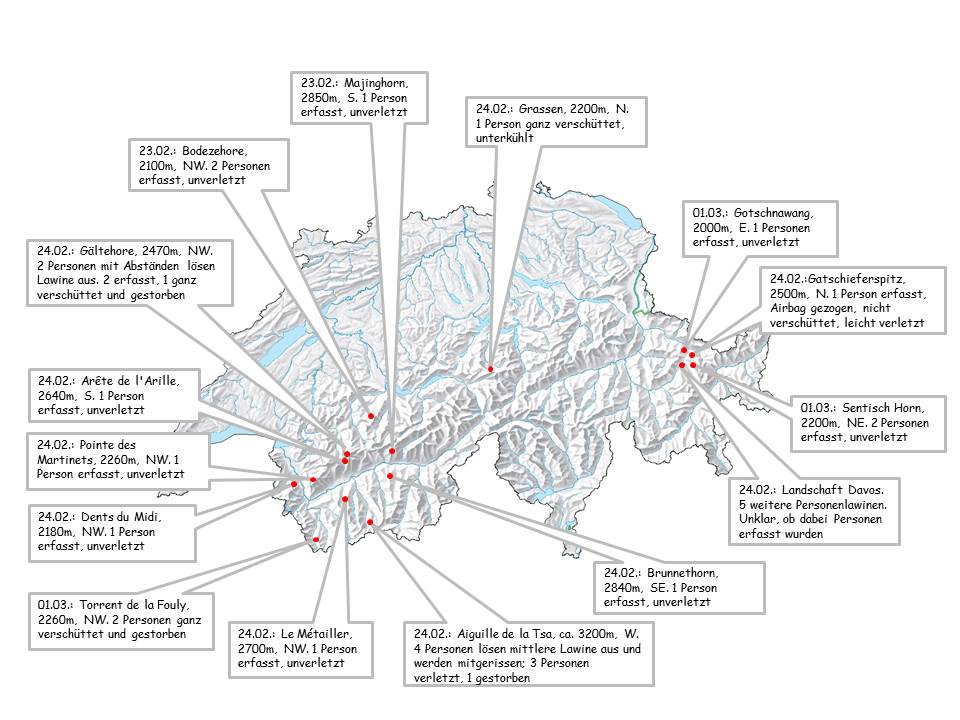 23.02.: Majinghorn, 2850m, S. 1 Person erfasst, unverletzt

24.02.: Grassen, 2200m, N. 1 Person ganz verschüttet, unterkühlt

23.02.: Bodezehore, 2100m, NW. 2 Personen erfasst, unverletzt

01.03.: Gotschnawang, 2000m, E. 1 Personen erfasst, unverletzt

24.02.: Gältehore, 2470m, NW. 2 Personen mit Abständen lösen Lawine aus. 2 erfasst, 1 ganz verschüttet und gestorben

24.02.:Gatschieferspitz, 2500m, N. 1 Person erfasst, Airbag gezogen, nicht verschüttet, leicht verletzt

24.02.: Arête de l'Arille, 2640m, S. 1 Person erfasst, unverletzt

01.03.: Sentisch Horn, 2200m, NE. 2 Personen erfasst, unverletzt

24.02.: Pointe des Martinets, 2260m, NW. 1 Person erfasst, unverletzt

24.02.: Landschaft Davos. 5 weitere Personenlawinen. Unklar, ob dabei Personen erfasst wurden

24.02.: Dents du Midi, 2180m, NW. 1 Person erfasst, unverletzt

24.02.: Brunnethorn, 2840m, SE. 1 Person erfasst, unverletzt

01.03.: Torrent de la Fouly, 2260m, NW. 2 Personen ganz verschüttet und gestorben

24.02.: Le Métailler, 2700m, NW. 1 Person erfasst, unverletzt

24.02.: Aiguille de la Tsa, ca. 3200m, W. 4 Personen lösen mittlere Lawine aus und werden mitgerissen; 3 Personen verletzt, 1 gestorben